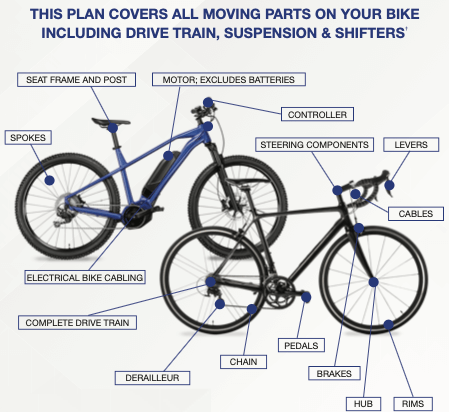 THIS PLAN COVERS ALL MOVING PARTS ON YOUR BIKE INCLUDING DRIVE TRAIN, SUSPENSION & SHIFTERS†

SEAT FRAME AND POST

MOTOR; EXCLUDES BATTERIES

CONTROLLER

SPOKES

STEERING COMPONENTS

LEVERS

CABLES

ELECTRICAL BIKE CABLING

COMPLETE DRIVE TRAIN

PEDALS

CHAIN

DERAILLEUR

BRAKES

HUB

RIMS